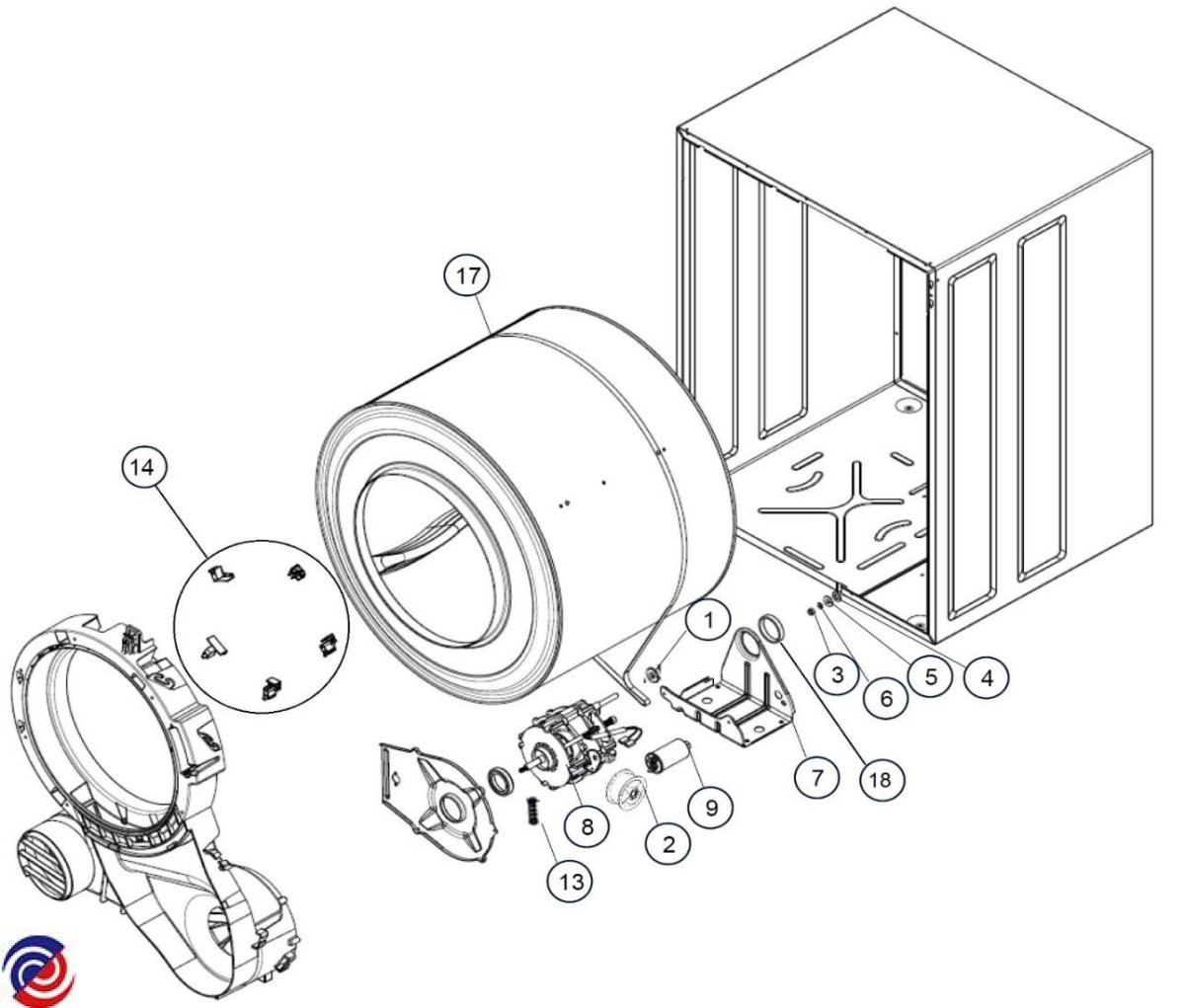 17
14
1
3
6
5
4
7
18
9
8
2
13